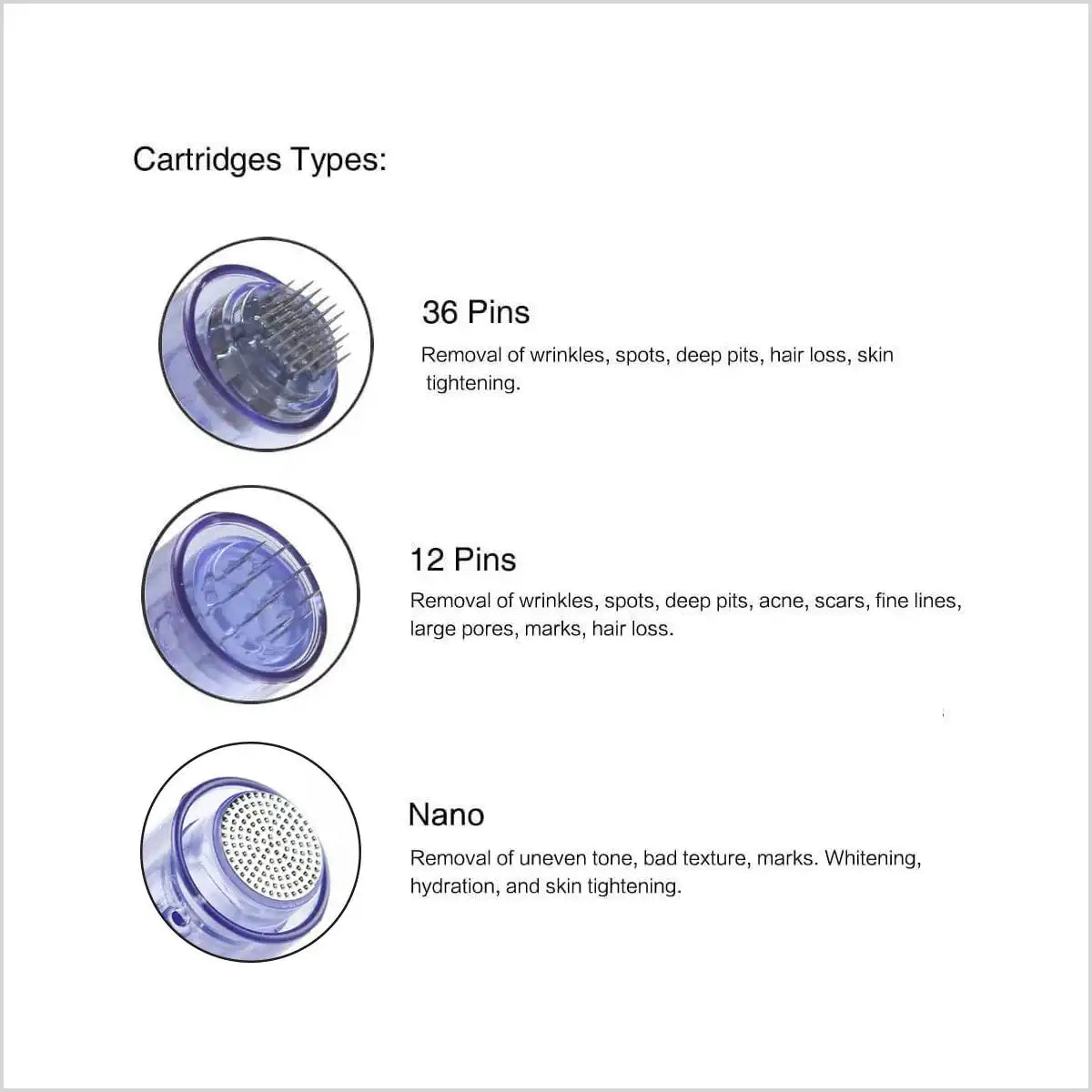 Cartridges Types:

36 Pins

Removal of wrinkles, spots, deep pits, hair loss, skin tightening.

12 Pins

Removal of wrinkles, spots, deep pits, acne, scars, fine lines, large pores, marks, hair loss.

Nano

Removal of uneven tone, bad texture, marks. Whitening, hydration, and skin tightening.